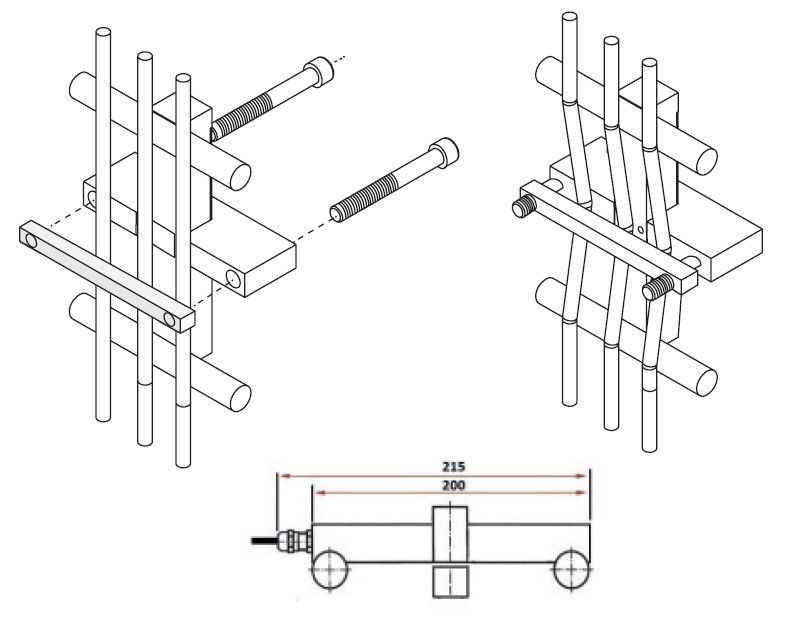 215
200